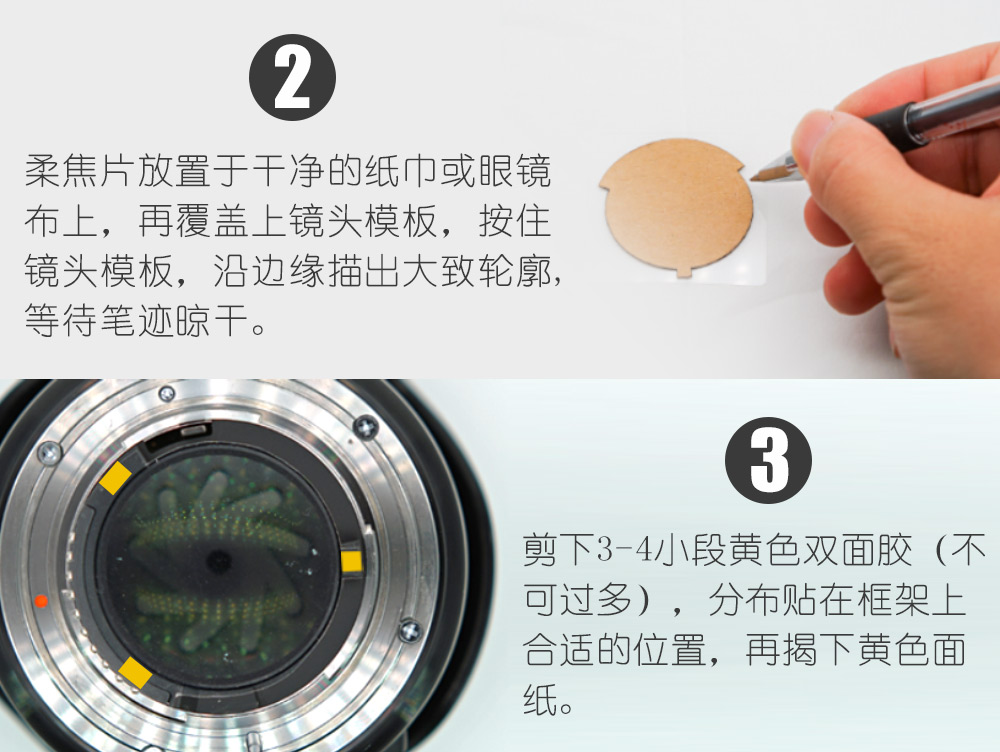 2

柔焦片放置于干净的纸巾或眼镜布上，再覆盖上镜头模板，按住镜头模板，沿边缘描出大致轮廓，等待笔迹晾干。

3

剪下3-4小段黄色双面胶（不可过多），分布贴在框架上合适的位置，再揭下黄色面纸。